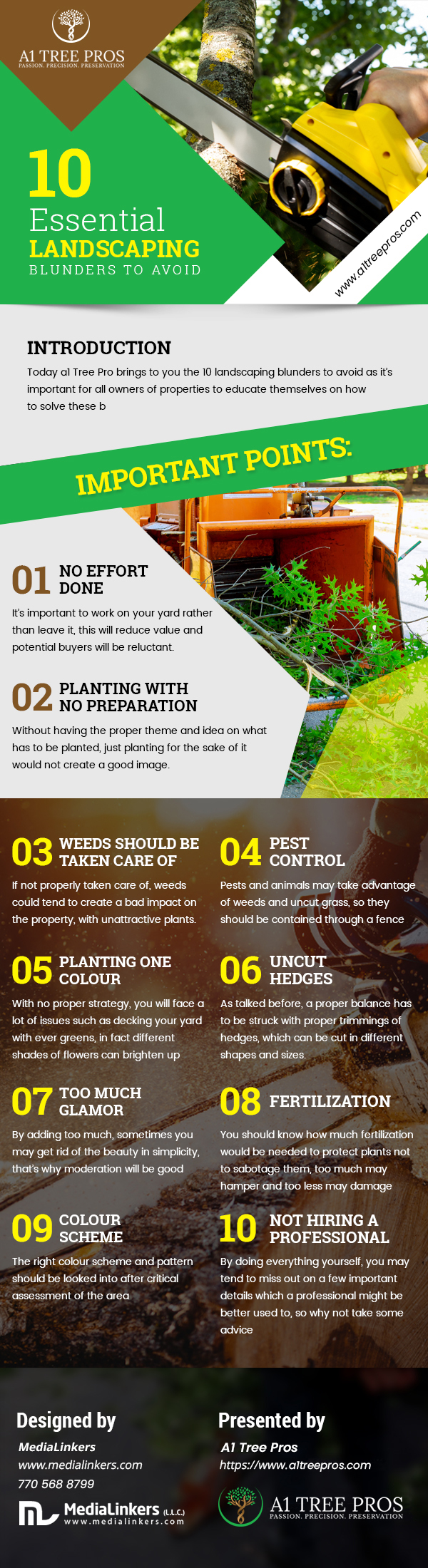 A1 TREE PROS
PASSION. PRECISION. PRESERVATION

10 Essential LANDSCAPING BLUNDERS TO AVOID

www.a1treepros.com

INTRODUCTION

Today a1 Tree Pro brings to you the 10 landscaping blunders to avoid as it's important for all owners of properties to educate themselves on how to solve these b

IMPORTANT POINTS:

01 NO EFFORT DONE

It's important to work on your yard rather than leave it, this will reduce value and potential buyers will be reluctant.

02 PLANTING WITH NO PREPARATION

Without having the proper theme and idea on what has to be planted, just planting for the sake of it would not create a good image.

03 WEEDS SHOULD BE TAKEN CARE OF

If not properly taken care of, weeds could tend to create a bad impact on the property, with unattractive plants.

04 PEST CONTROL

Pests and animals may take advantage of weeds and uncut grass, so they should be contained through a fence

05 PLANTING ONE COLOUR

With no proper strategy, you will face a lot of issues such as decking your yard with ever greens, in fact different shades of flowers can brighten up

06 UNCUT HEDGES

As talked before, a proper balance has to be struck with proper trimmings of hedges, which can be cut in different shapes and sizes.

07 TOO MUCH GLAMOR

By adding too much, sometimes you may get rid of the beauty in simplicity, that's why moderation will be good

08 FERTILIZATION

You should know how much fertilization would be needed to protect plants not to sabotage them, too much may hamper and too less may damage

09 COLOUR SCHEME

The right colour scheme and pattern should be looked into after critical assessment of the area

10 NOT HIRING A PROFESSIONAL

By doing everything yourself, you may tend to miss out on a few important details which a professional might be better used to, so why not take some advice

Designed by

MediaLinkers
www.medialinkers.com
770 568 8799

MediaLinkers (L.L.C.)
www.medialinkers.com

Presented by

A1 Tree Pros
https://www.a1treepros.com

A1 TREE PROS
PASSION. PRECISION. PRESERVATION